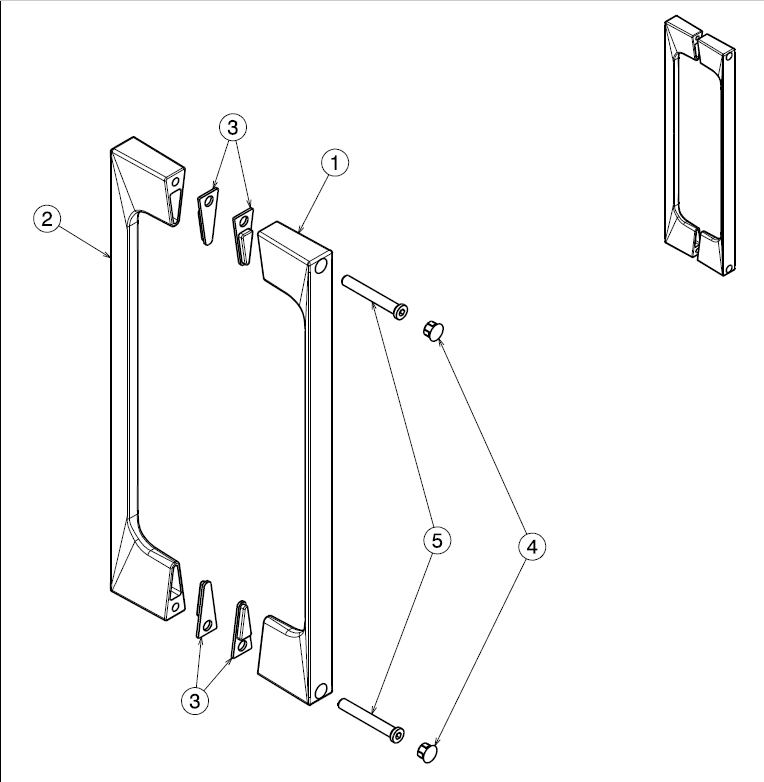 3
1
2
5
4
3